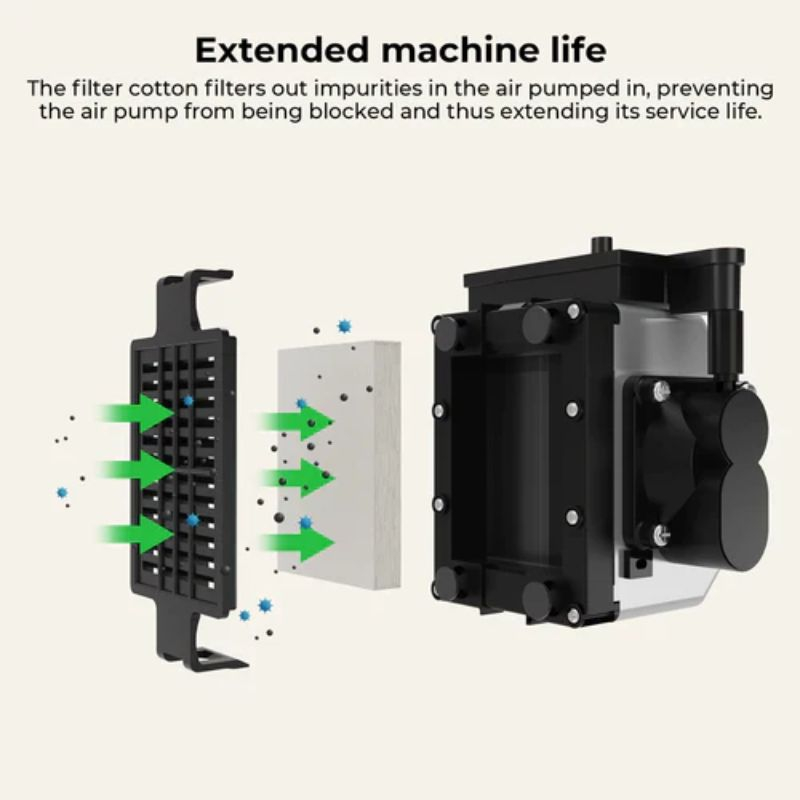 Extended machine life

The filter cotton filters out impurities in the air pumped in, preventing the air pump from being blocked and thus extending its service life.